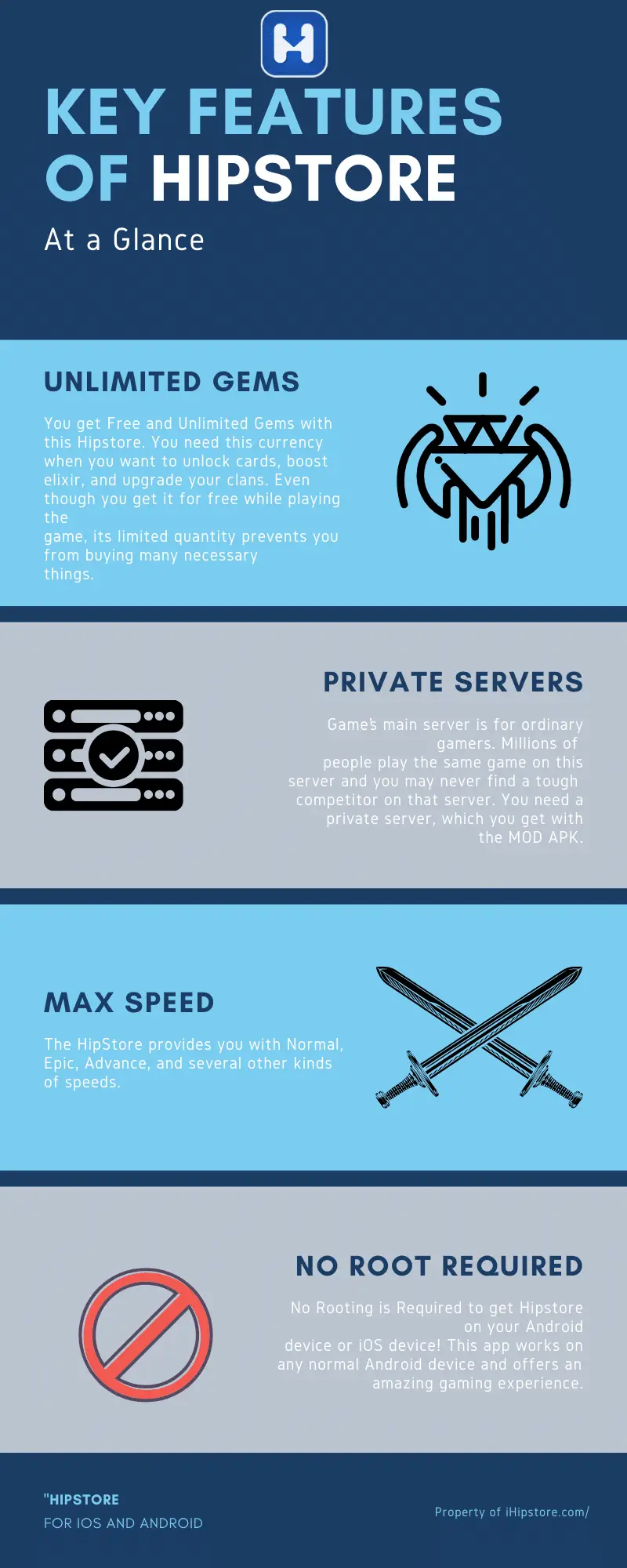 KEY FEATURES OF HIPSTORE

At a Glance

UNLIMITED GEMS

You get Free and Unlimited Gems with this Hipstore. You need this currency when you want to unlock cards, boost elixir, and upgrade your clans. Even though you get it for free while playing the game, its limited quantity prevents you from buying many necessary things.

PRIVATE SERVERS

Game's main server is for ordinary gamers. Millions of people play the same game on this server and you may never find a tough competitor on that server. You need a private server, which you get with the MOD APK.

MAX SPEED

The HipStore provides you with Normal, Epic, Advance, and several other kinds of speeds.

NO ROOT REQUIRED

No Rooting is Required to get Hipstore on your Android device or iOS device! This app works on any normal Android device and offers an amazing gaming experience.

"HIPSTORE
FOR IOS AND ANDROID

Property of iHipstore.com/